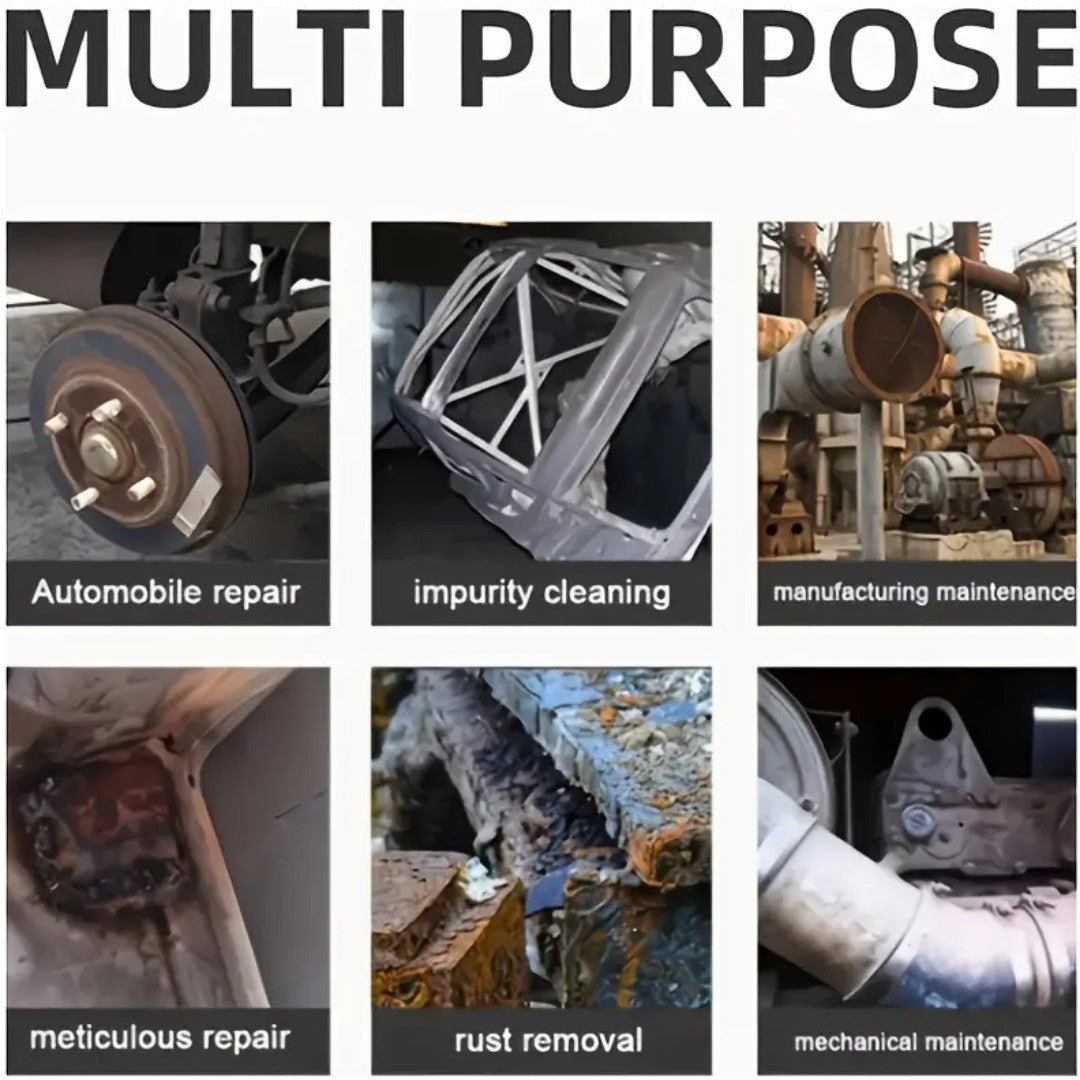 MULTI PURPOSE

Automobile repair

impurity cleaning

manufacturing maintenance

meticulous repair

rust removal

mechanical maintenance